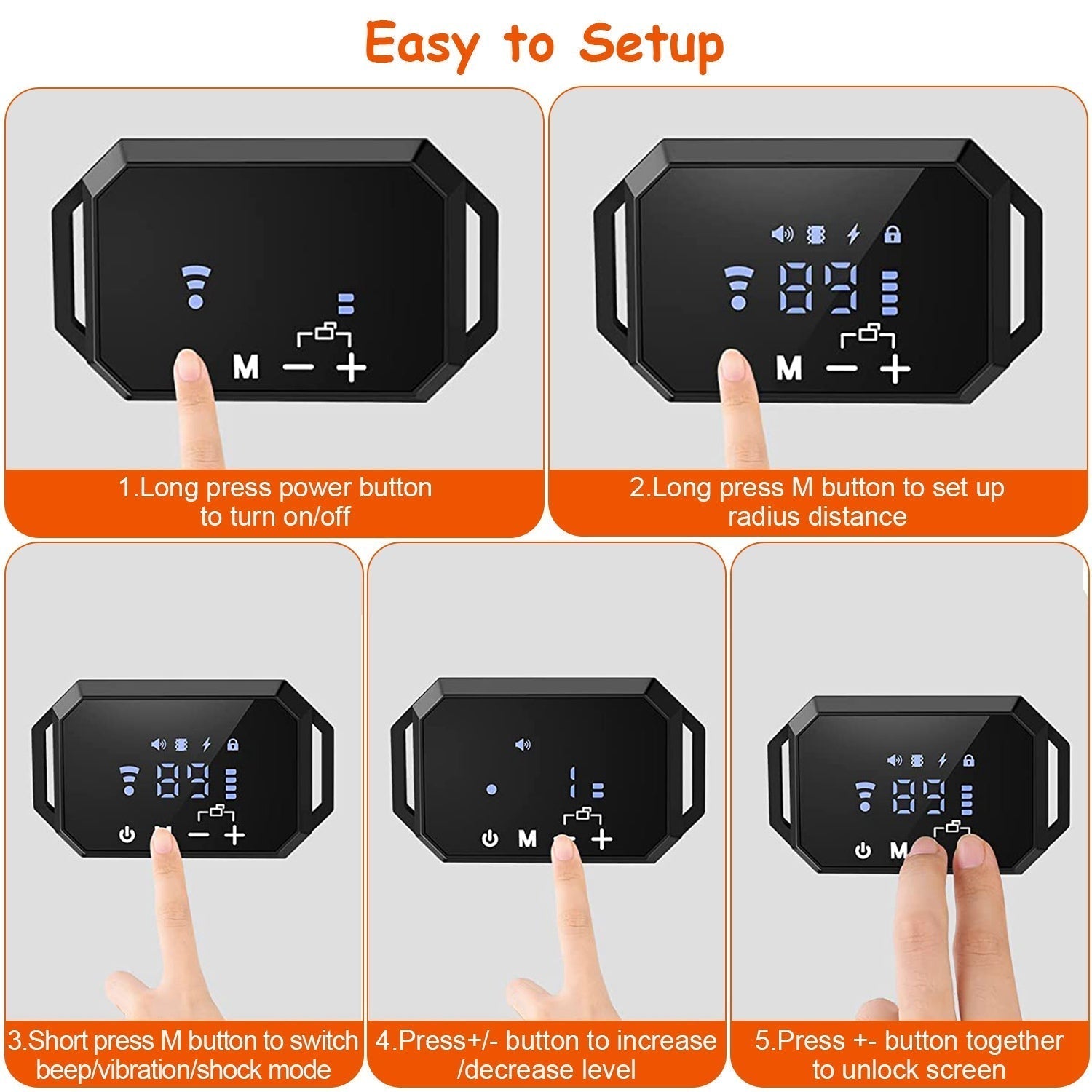 Easy to Setup

M − +

1.Long press power button to turn on/off

89

M − +

2.Long press M button to set up radius distance

89

− +

3.Short press M button to switch beep/vibration/shock mode

1

M +

4.Press+/- button to increase /decrease level

89

M

5.Press +- button together to unlock screen